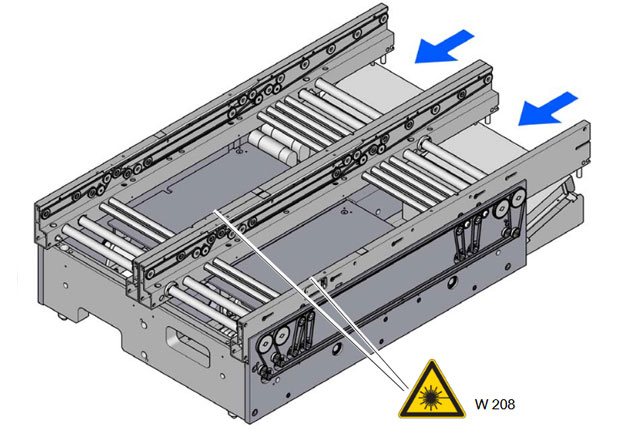 W 208